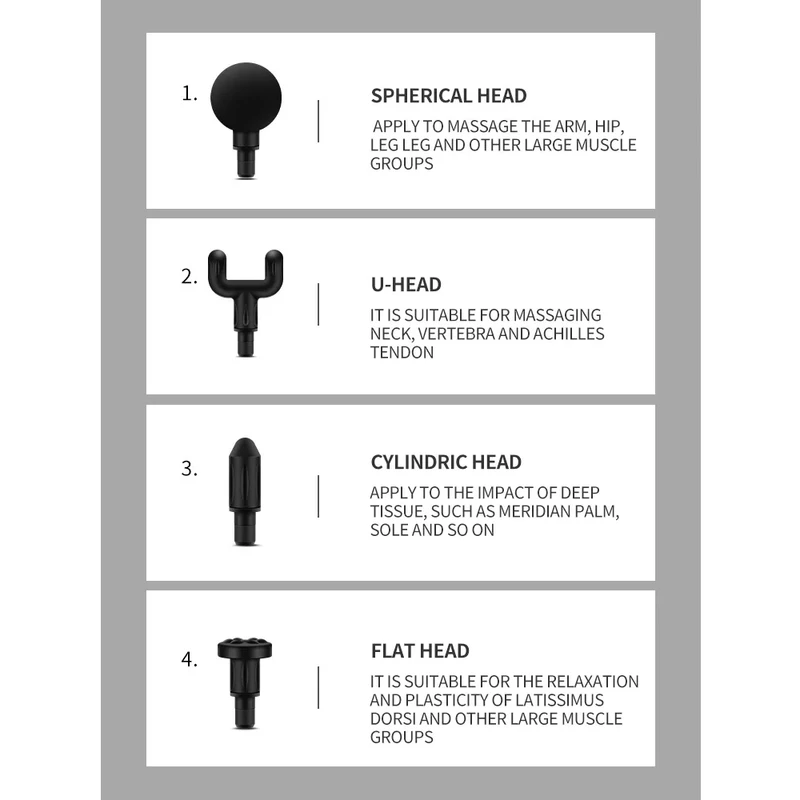 1.

SPHERICAL HEAD

APPLY TO MASSAGE THE ARM, HIP, LEG LEG AND OTHER LARGE MUSCLE GROUPS

2.

U-HEAD

IT IS SUITABLE FOR MASSAGING NECK, VERTEBRA AND ACHILLES TENDON

3.

CYLINDRIC HEAD

APPLY TO THE IMPACT OF DEEP TISSUE, SUCH AS MERIDIAN PALM, SOLE AND SO ON

4.

FLAT HEAD

IT IS SUITABLE FOR THE RELAXATION AND PLASTICITY OF LATISSIMUS DORSI AND OTHER LARGE MUSCLE GROUPS